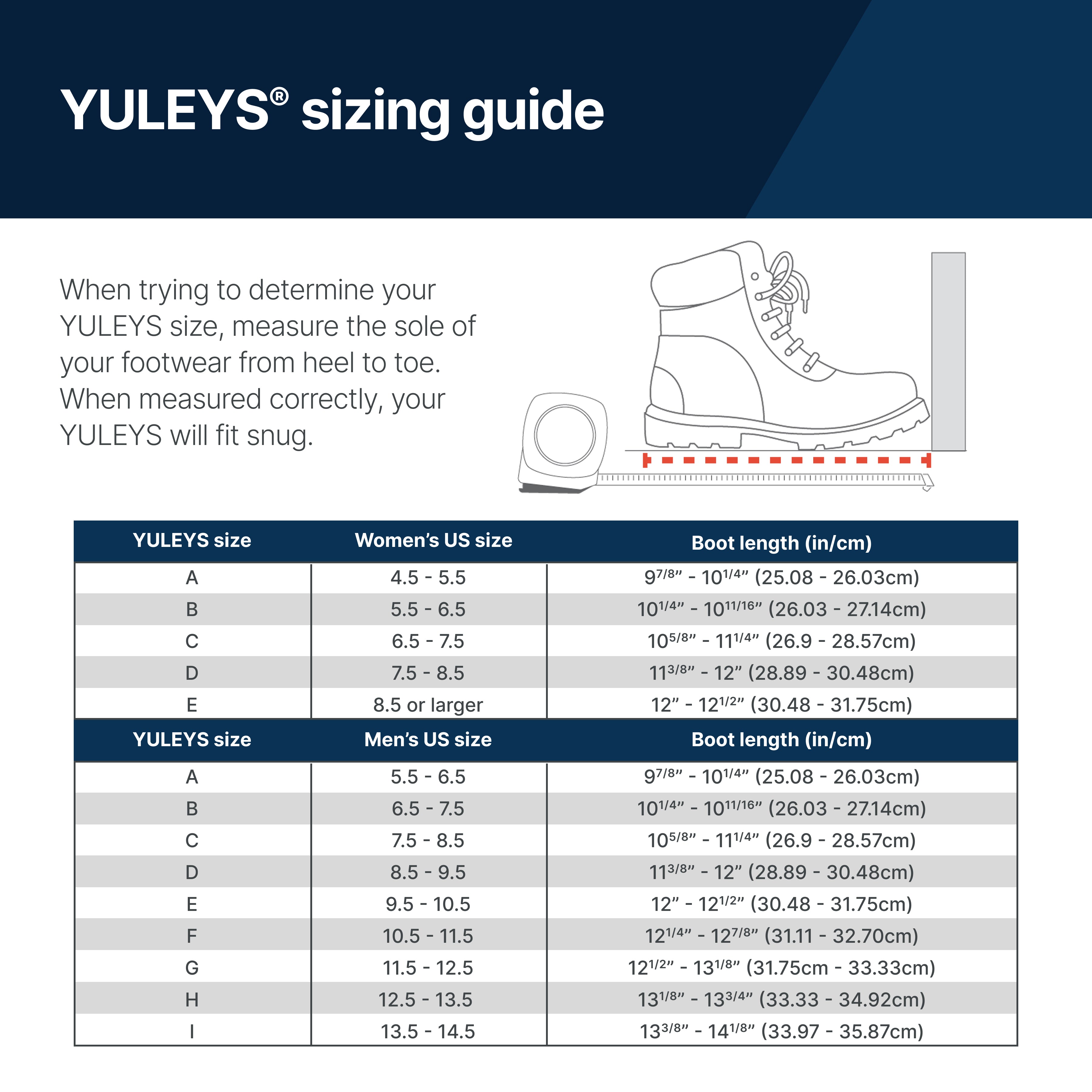 YULEYS® sizing guide

When trying to determine your YULEYS size, measure the sole of your footwear from heel to toe. When measured correctly, your YULEYS will fit snug.

| YULEYS size | Women's US size | Boot length (in/cm) |
|---|---|---|
| A | 4.5 - 5.5 | $9^{7/8}$" - $10^{1/4}$" (25.08 - 26.03cm) |
| B | 5.5 - 6.5 | $10^{1/4}$" - $10^{11/16}$" (26.03 - 27.14cm) |
| C | 6.5 - 7.5 | $10^{5/8}$" - $11^{1/4}$" (26.9 - 28.57cm) |
| D | 7.5 - 8.5 | $11^{3/8}$" - 12" (28.89 - 30.48cm) |
| E | 8.5 or larger | 12" - $12^{1/2}$" (30.48 - 31.75cm) |

| YULEYS size | Men's US size | Boot length (in/cm) |
|---|---|---|
| A | 5.5 - 6.5 | $9^{7/8}$" - $10^{1/4}$" (25.08 - 26.03cm) |
| B | 6.5 - 7.5 | $10^{1/4}$" - $10^{11/16}$" (26.03 - 27.14cm) |
| C | 7.5 - 8.5 | $10^{5/8}$" - $11^{1/4}$" (26.9 - 28.57cm) |
| D | 8.5 - 9.5 | $11^{3/8}$" - 12" (28.89 - 30.48cm) |
| E | 9.5 - 10.5 | 12" - $12^{1/2}$" (30.48 - 31.75cm) |
| F | 10.5 - 11.5 | $12^{1/4}$" - $12^{7/8}$" (31.11 - 32.70cm) |
| G | 11.5 - 12.5 | $12^{1/2}$" - $13^{1/8}$" (31.75cm - 33.33cm) |
| H | 12.5 - 13.5 | $13^{1/8}$" - $13^{3/4}$" (33.33 - 34.92cm) |
| I | 13.5 - 14.5 | $13^{3/8}$" - $14^{1/8}$" (33.97 - 35.87cm) |