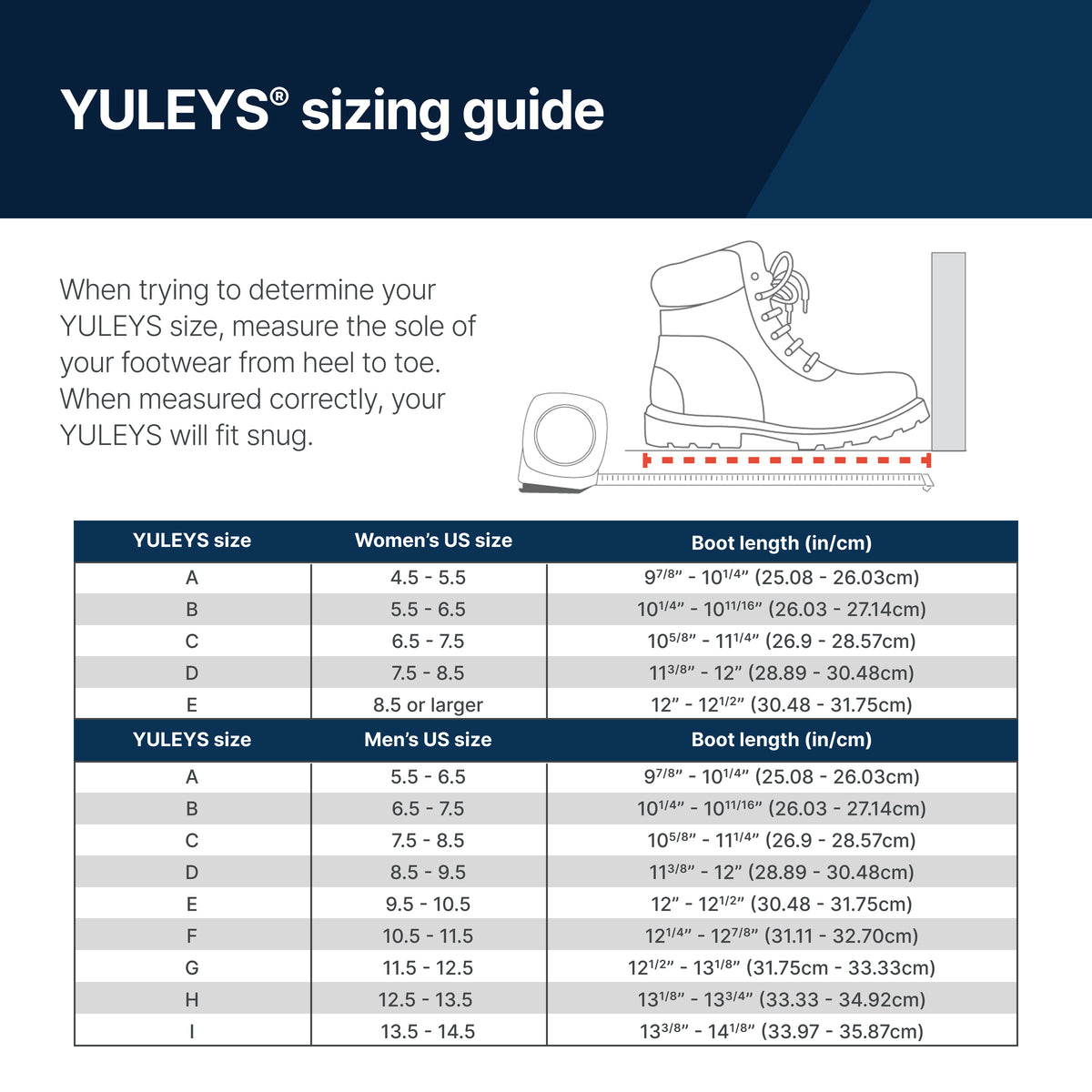 YULEYS® sizing guide

When trying to determine your YULEYS size, measure the sole of your footwear from heel to toe. When measured correctly, your YULEYS will fit snug.

| YULEYS size | Women's US size | Boot length (in/cm) |
|---|---|---|
| A | 4.5 - 5.5 | $9^{7/8}$" - $10^{1/4}$" (25.08 - 26.03cm) |
| B | 5.5 - 6.5 | $10^{1/4}$" - $10^{11/16}$" (26.03 - 27.14cm) |
| C | 6.5 - 7.5 | $10^{5/8}$" - $11^{1/4}$" (26.9 - 28.57cm) |
| D | 7.5 - 8.5 | $11^{3/8}$" - 12" (28.89 - 30.48cm) |
| E | 8.5 or larger | 12" - $12^{1/2}$" (30.48 - 31.75cm) |

| YULEYS size | Men's US size | Boot length (in/cm) |
|---|---|---|
| A | 5.5 - 6.5 | $9^{7/8}$" - $10^{1/4}$" (25.08 - 26.03cm) |
| B | 6.5 - 7.5 | $10^{1/4}$" - $10^{11/16}$" (26.03 - 27.14cm) |
| C | 7.5 - 8.5 | $10^{5/8}$" - $11^{1/4}$" (26.9 - 28.57cm) |
| D | 8.5 - 9.5 | $11^{3/8}$" - 12" (28.89 - 30.48cm) |
| E | 9.5 - 10.5 | 12" - $12^{1/2}$" (30.48 - 31.75cm) |
| F | 10.5 - 11.5 | $12^{1/4}$" - $12^{7/8}$" (31.11 - 32.70cm) |
| G | 11.5 - 12.5 | $12^{1/2}$" - $13^{1/8}$" (31.75cm - 33.33cm) |
| H | 12.5 - 13.5 | $13^{1/8}$" - $13^{3/4}$" (33.33 - 34.92cm) |
| I | 13.5 - 14.5 | $13^{3/8}$" - $14^{1/8}$" (33.97 - 35.87cm) |